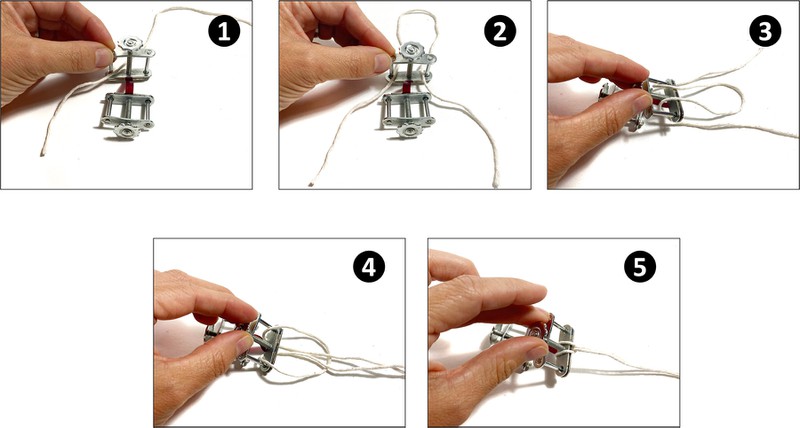 1

2

3

4

5