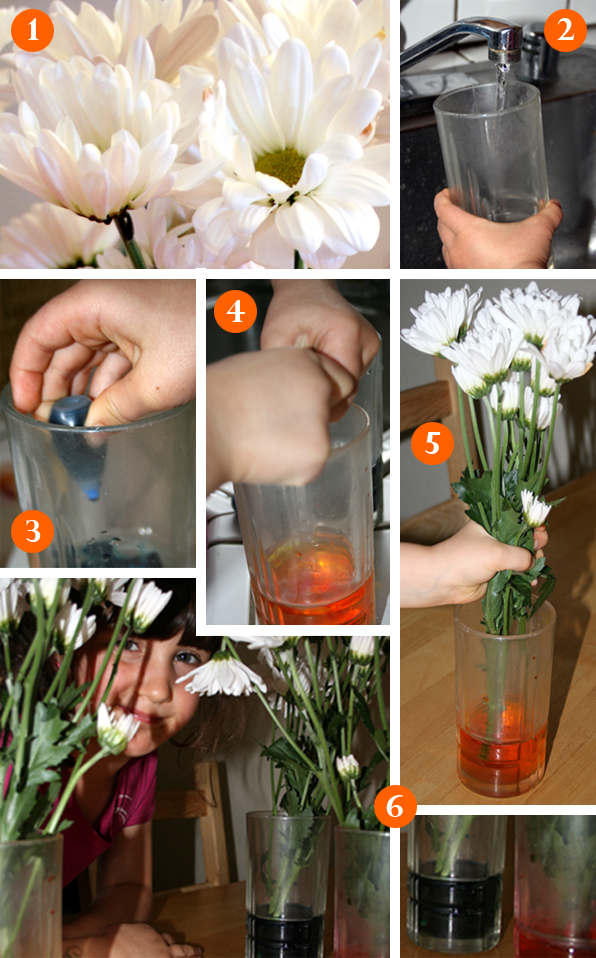 1
2
3
4
5
6