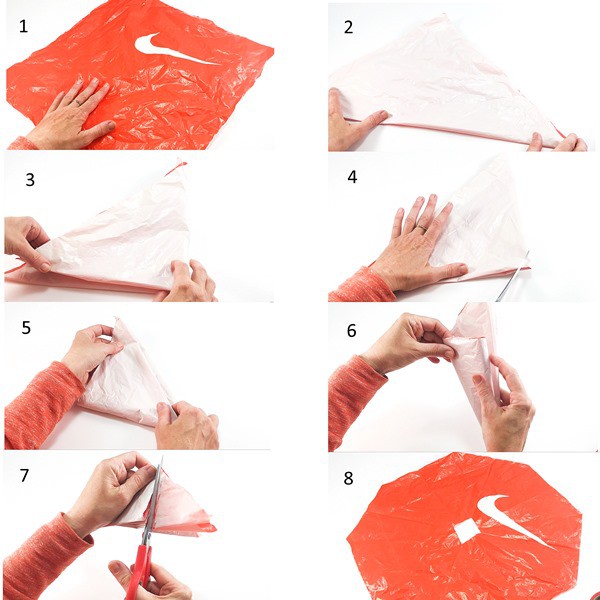 1

2

3

4

5

6

7

8