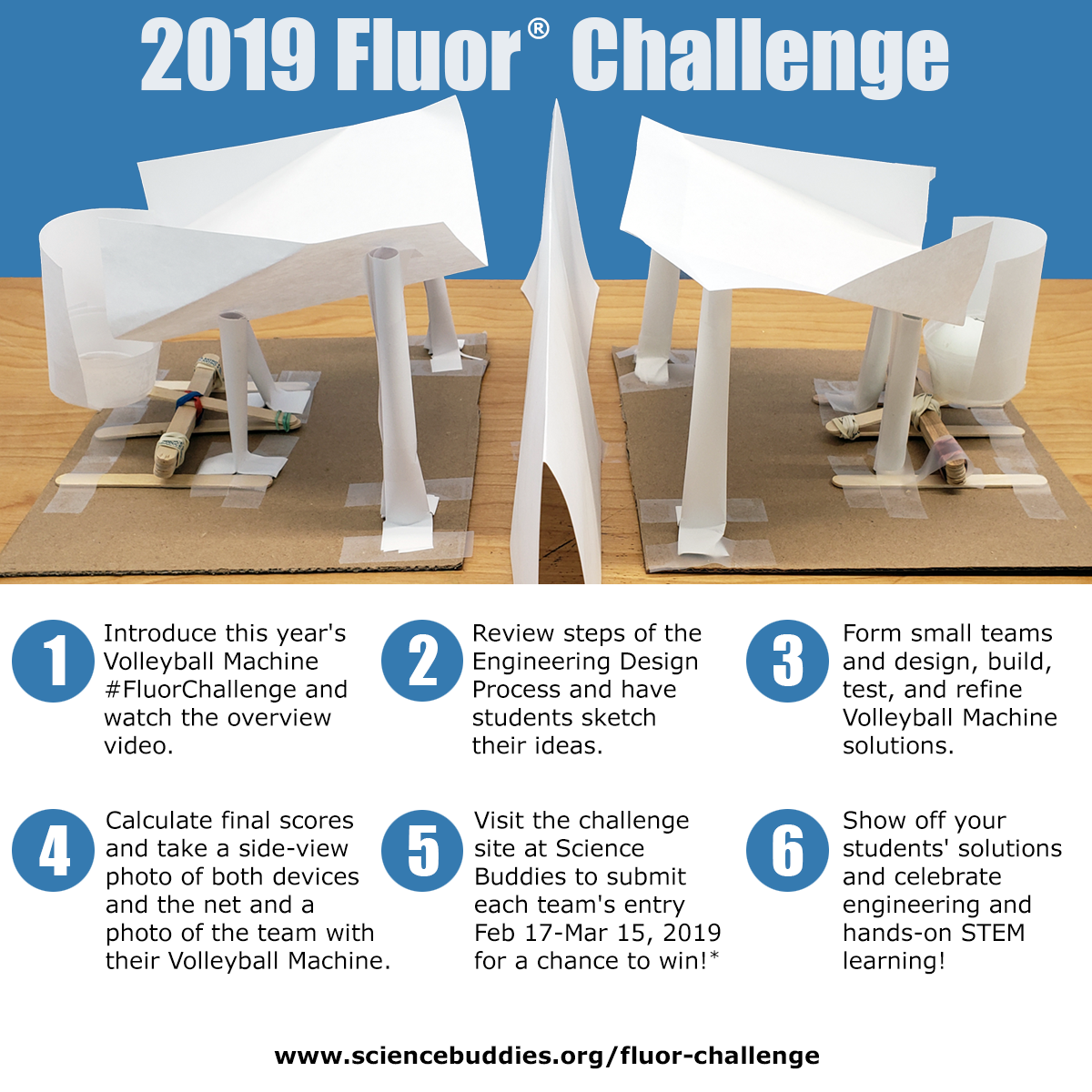 2019 Fluor® Challenge

1 Introduce this year's Volleyball Machine #FluorChallenge and watch the overview video.

2 Review steps of the Engineering Design Process and have students sketch their ideas.

3 Form small teams and design, build, test, and refine Volleyball Machine solutions.

4 Calculate final scores and take a side-view photo of both devices and the net and a photo of the team with their Volleyball Machine.

5 Visit the challenge site at Science Buddies to submit each team's entry Feb 17-Mar 15, 2019 for a chance to win!*

6 Show off your students' solutions and celebrate engineering and hands-on STEM learning!

www.sciencebuddies.org/fluor-challenge