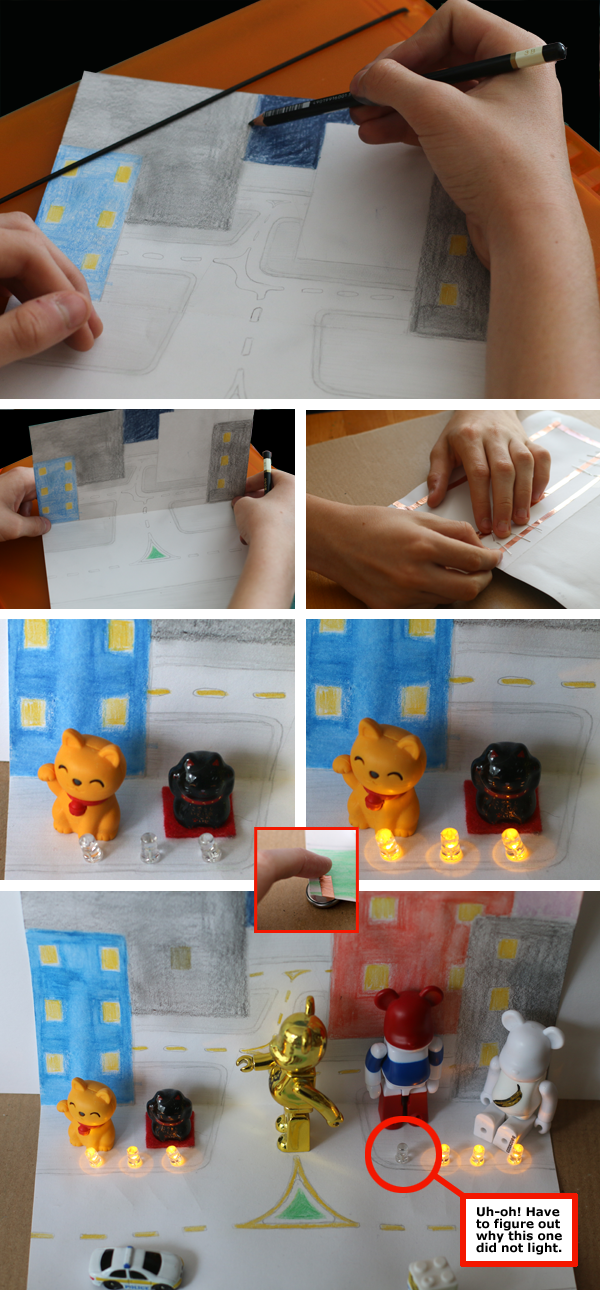 Uh-oh! Have to figure out why this one did not light.