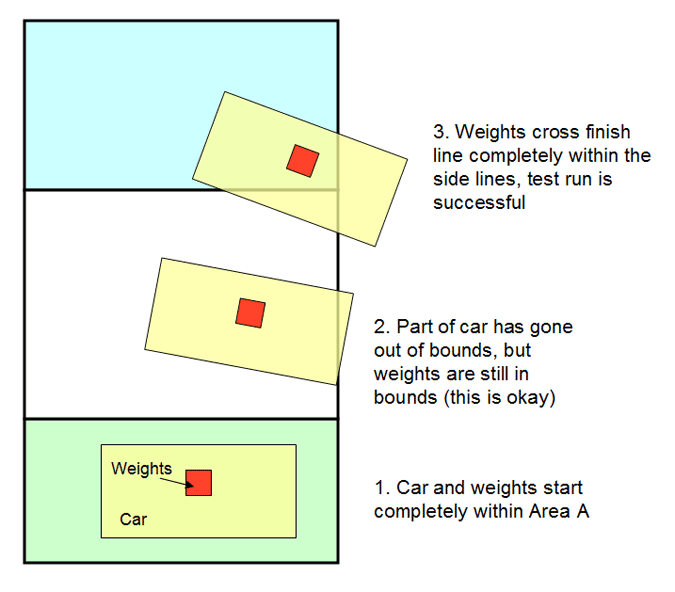 3. Weights cross finish line completely within the side lines, test run is successful

2. Part of car has gone out of bounds, but weights are still in bounds (this is okay)

Weights

Car

1. Car and weights start completely within Area A