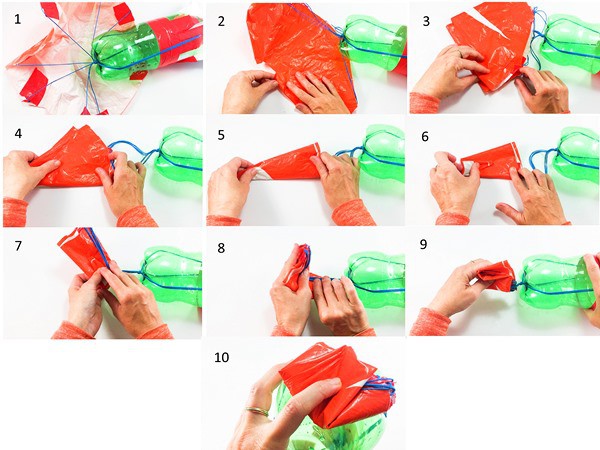 1

2

3

4

5

6

7

8

9

10