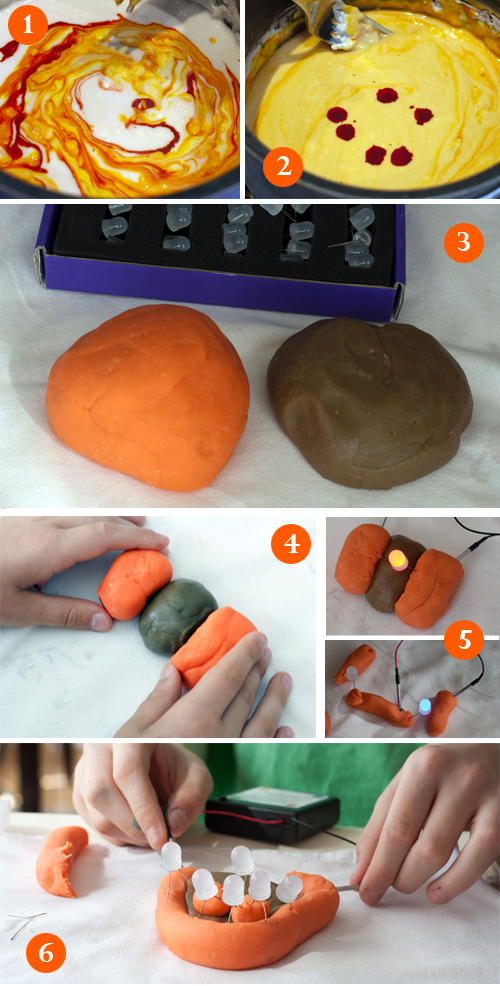 1

2

3

4

5

6